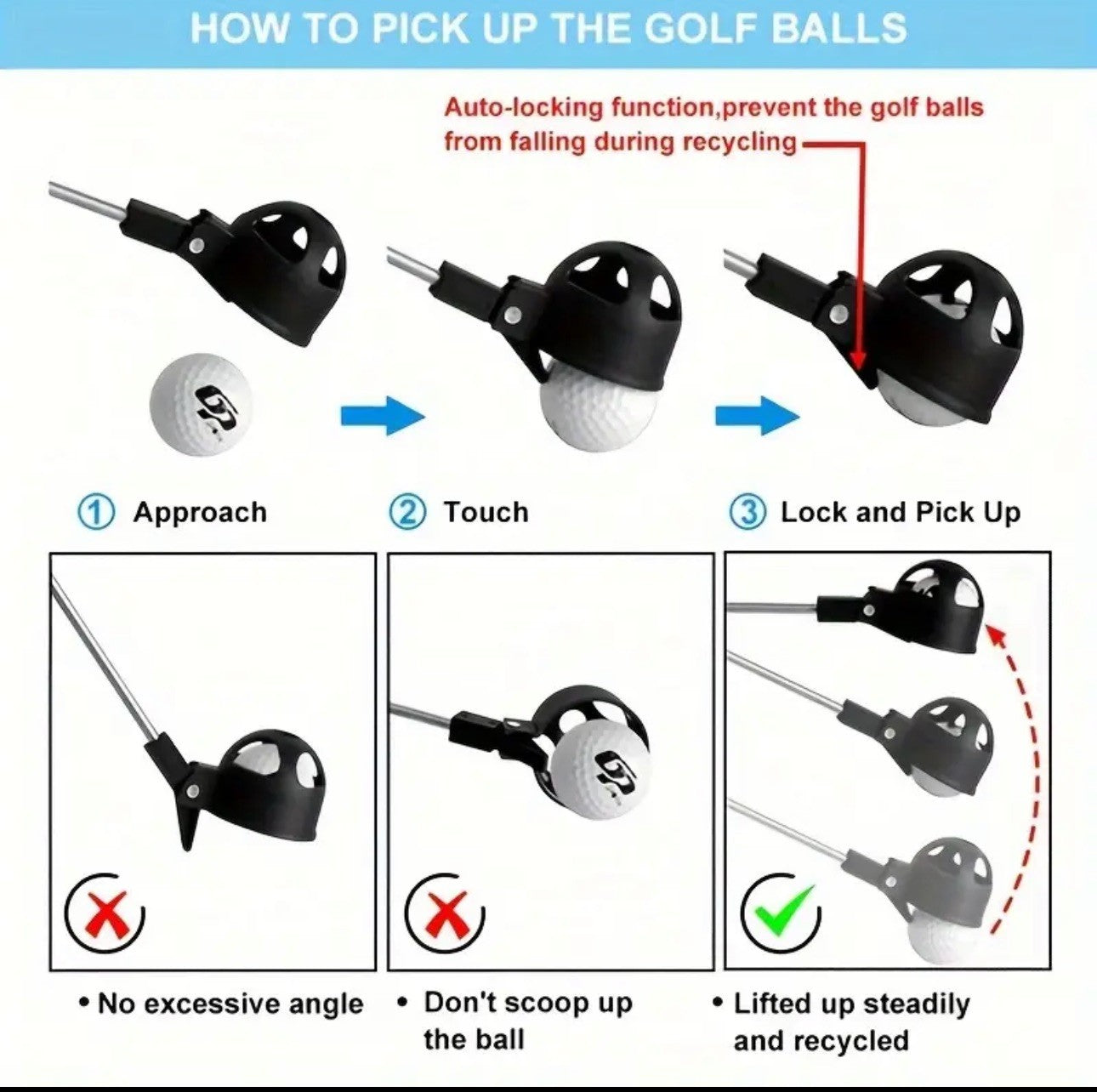 HOW TO PICK UP THE GOLF BALLS

Auto-locking function,prevent the golf balls from falling during recycling

① Approach

② Touch

③ Lock and Pick Up

• No excessive angle

• Don't scoop up the ball

• Lifted up steadily and recycled